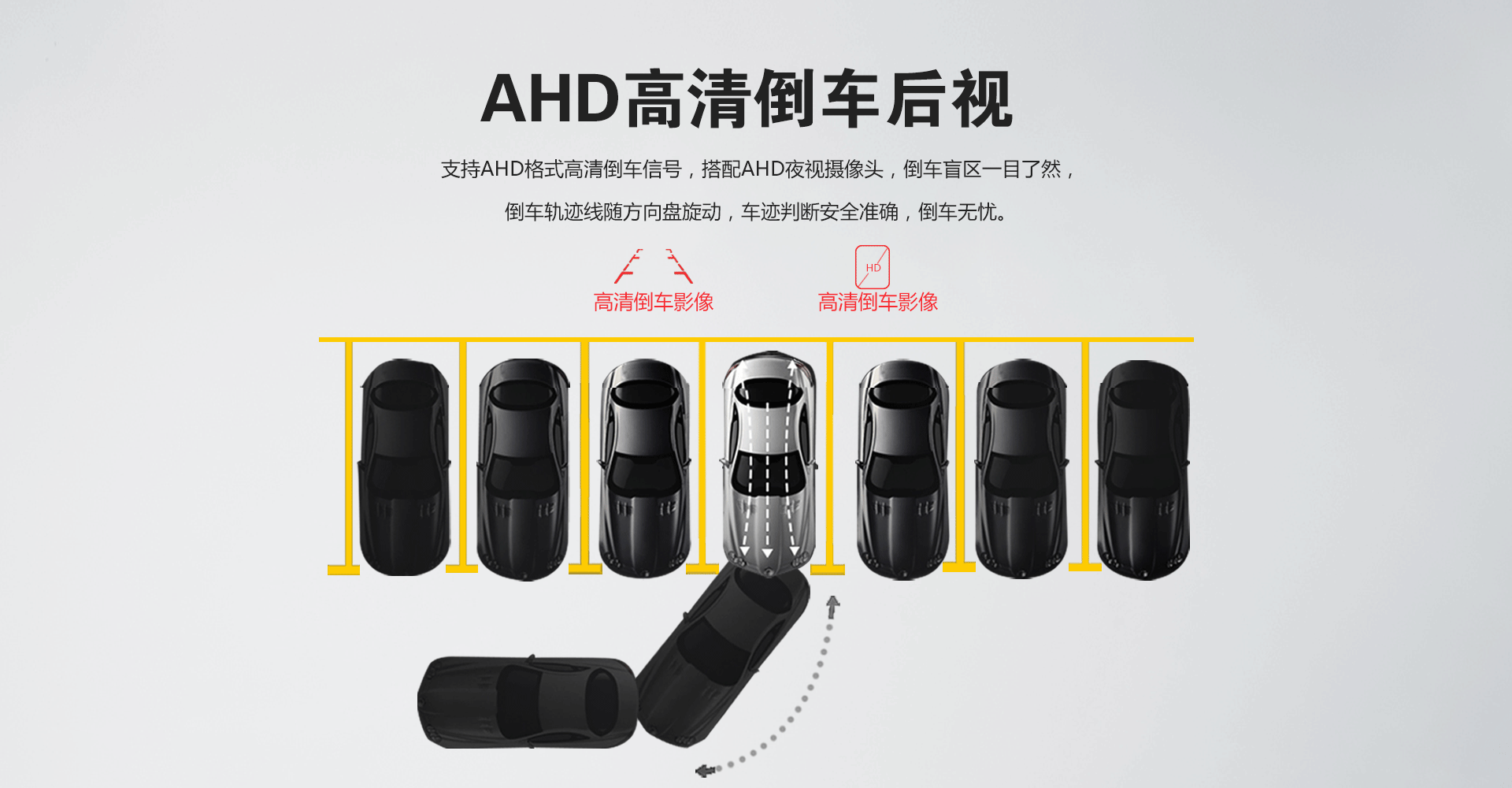 AHD高清倒车后视

支持AHD格式高清倒车信号，搭配AHD夜视摄像头，倒车盲区一目了然，

倒车轨迹线随方向盘旋动，车迹判断安全准确，倒车无忧。

高清倒车影像

HD

高清倒车影像